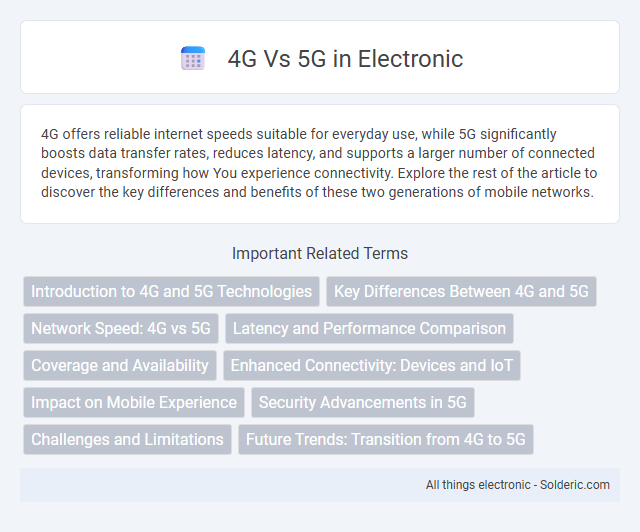 4G Vs 5G in Electronic

4G offers reliable internet speeds suitable for everyday use, while 5G significantly boosts data transfer rates, reduces latency, and supports a larger number of connected devices, transforming how You experience connectivity. Explore the rest of the article to discover the key differences and benefits of these two generations of mobile networks.

Important Related Terms

Introduction to 4G and 5G Technologies

Key Differences Between 4G and 5G

Network Speed: 4G vs 5G

Latency and Performance Comparison

Coverage and Availability

Enhanced Connectivity: Devices and IoT

Impact on Mobile Experience

Security Advancements in 5G

Challenges and Limitations

Future Trends: Transition from 4G to 5G

All things electronic - Solderic.com