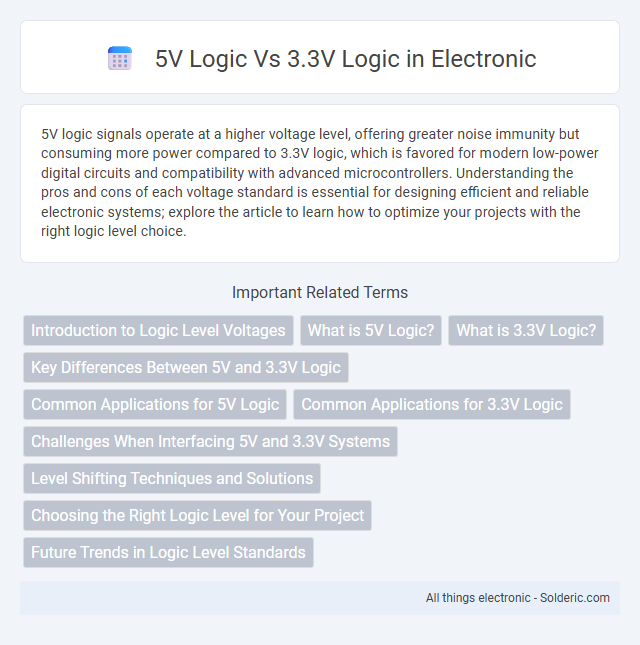 5V Logic Vs 3.3V Logic in Electronic

5V logic signals operate at a higher voltage level, offering greater noise immunity but consuming more power compared to 3.3V logic, which is favored for modern low-power digital circuits and compatibility with advanced microcontrollers. Understanding the pros and cons of each voltage standard is essential for designing efficient and reliable electronic systems; explore the article to learn how to optimize your projects with the right logic level choice.

Important Related Terms

Introduction to Logic Level Voltages

What is 5V Logic?

What is 3.3V Logic?

Key Differences Between 5V and 3.3V Logic

Common Applications for 5V Logic

Common Applications for 3.3V Logic

Challenges When Interfacing 5V and 3.3V Systems

Level Shifting Techniques and Solutions

Choosing the Right Logic Level for Your Project

Future Trends in Logic Level Standards

All things electronic - Solderic.com