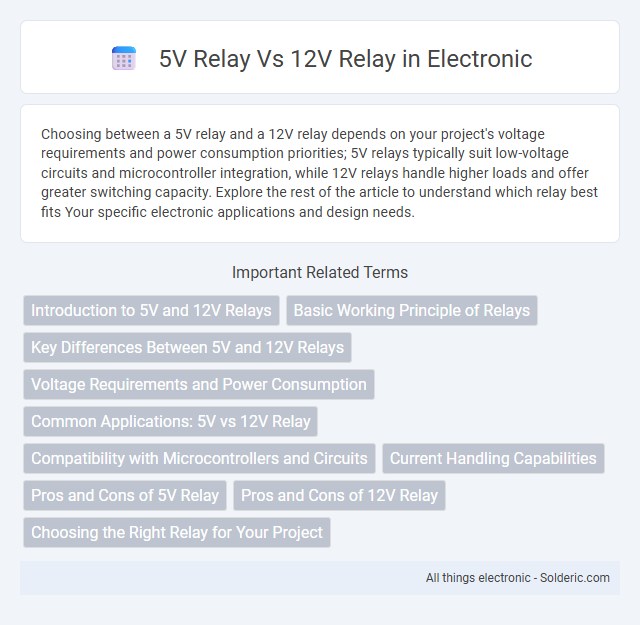 5V Relay Vs 12V Relay in Electronic

Choosing between a 5V relay and a 12V relay depends on your project's voltage requirements and power consumption priorities; 5V relays typically suit low-voltage circuits and microcontroller integration, while 12V relays handle higher loads and offer greater switching capacity. Explore the rest of the article to understand which relay best fits Your specific electronic applications and design needs.

Important Related Terms

Introduction to 5V and 12V Relays

Basic Working Principle of Relays

Key Differences Between 5V and 12V Relays

Voltage Requirements and Power Consumption

Common Applications: 5V vs 12V Relay

Compatibility with Microcontrollers and Circuits

Current Handling Capabilities

Pros and Cons of 5V Relay

Pros and Cons of 12V Relay

Choosing the Right Relay for Your Project

All things electronic - Solderic.com