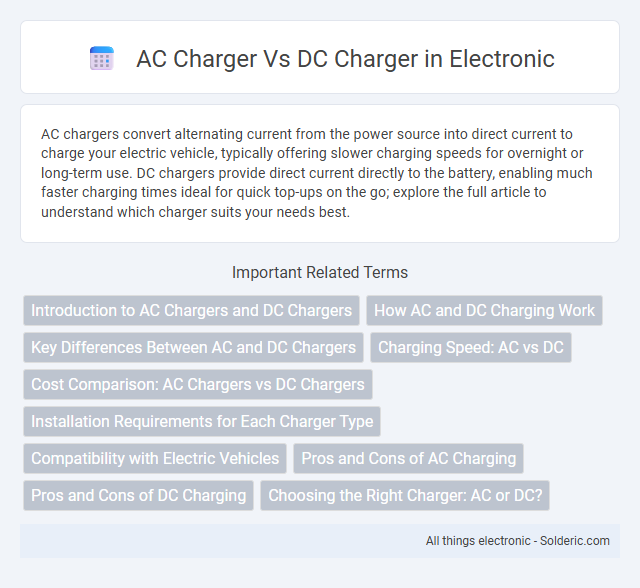 AC Charger Vs DC Charger in Electronic

AC chargers convert alternating current from the power source into direct current to charge your electric vehicle, typically offering slower charging speeds for overnight or long-term use. DC chargers provide direct current directly to the battery, enabling much faster charging times ideal for quick top-ups on the go; explore the full article to understand which charger suits your needs best.

Important Related Terms

Introduction to AC Chargers and DC Chargers
How AC and DC Charging Work
Key Differences Between AC and DC Chargers
Charging Speed: AC vs DC
Cost Comparison: AC Chargers vs DC Chargers
Installation Requirements for Each Charger Type
Compatibility with Electric Vehicles
Pros and Cons of AC Charging
Pros and Cons of DC Charging
Choosing the Right Charger: AC or DC?

All things electronic - Solderic.com