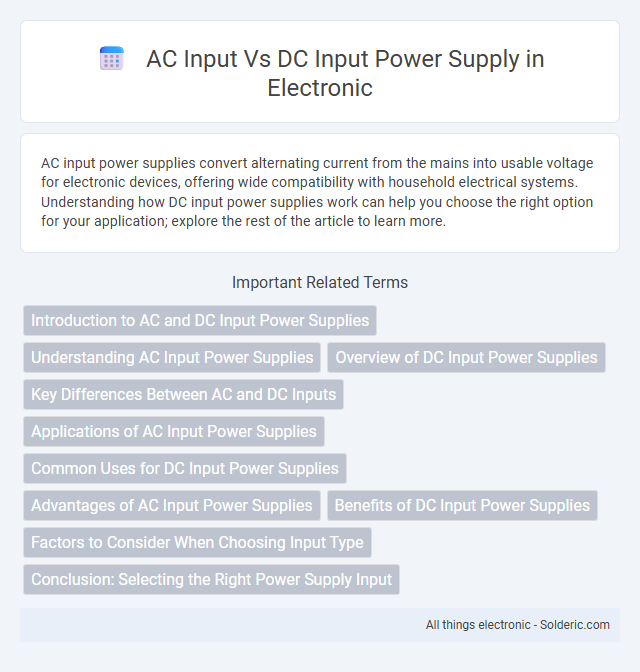 AC Input Vs DC Input Power Supply in Electronic

AC input power supplies convert alternating current from the mains into usable voltage for electronic devices, offering wide compatibility with household electrical systems. Understanding how DC input power supplies work can help you choose the right option for your application; explore the rest of the article to learn more.

Important Related Terms

Introduction to AC and DC Input Power Supplies

Understanding AC Input Power Supplies

Overview of DC Input Power Supplies

Key Differences Between AC and DC Inputs

Applications of AC Input Power Supplies

Common Uses for DC Input Power Supplies

Advantages of AC Input Power Supplies

Benefits of DC Input Power Supplies

Factors to Consider When Choosing Input Type

Conclusion: Selecting the Right Power Supply Input

All things electronic - Solderic.com