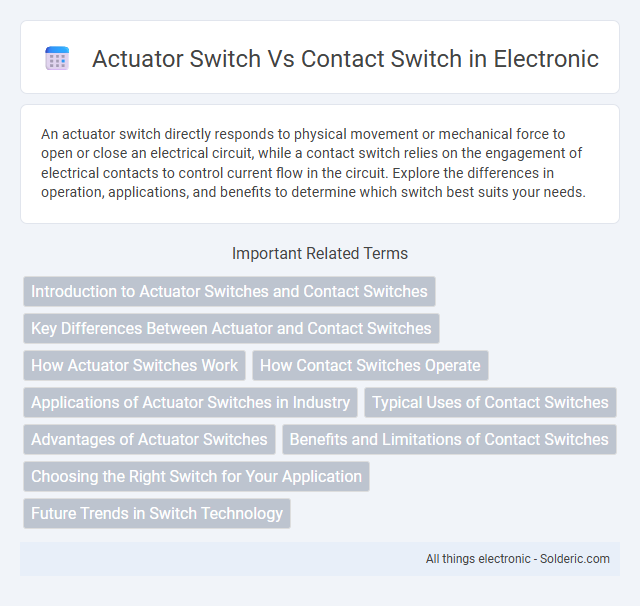 Actuator Switch Vs Contact Switch in Electronic

An actuator switch directly responds to physical movement or mechanical force to open or close an electrical circuit, while a contact switch relies on the engagement of electrical contacts to control current flow in the circuit. Explore the differences in operation, applications, and benefits to determine which switch best suits your needs.

Important Related Terms

Introduction to Actuator Switches and Contact Switches

Key Differences Between Actuator and Contact Switches

How Actuator Switches Work

How Contact Switches Operate

Applications of Actuator Switches in Industry

Typical Uses of Contact Switches

Advantages of Actuator Switches

Benefits and Limitations of Contact Switches

Choosing the Right Switch for Your Application

Future Trends in Switch Technology

All things electronic - Solderic.com