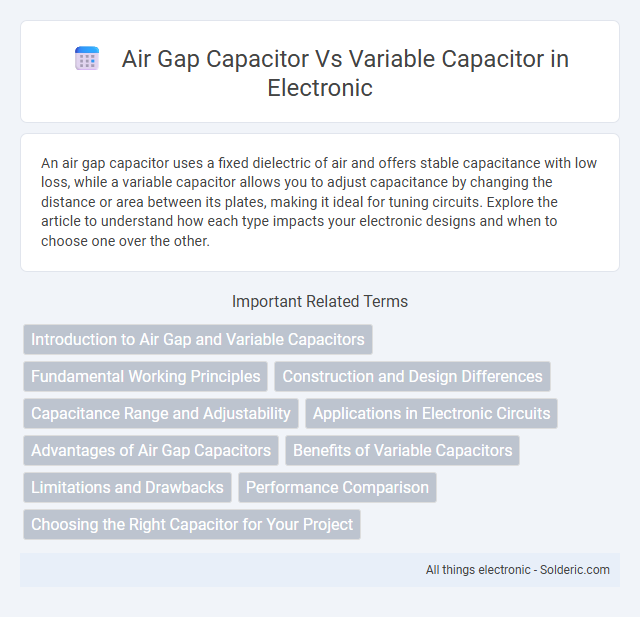 Air Gap Capacitor Vs Variable Capacitor in Electronic

An air gap capacitor uses a fixed dielectric of air and offers stable capacitance with low loss, while a variable capacitor allows you to adjust capacitance by changing the distance or area between its plates, making it ideal for tuning circuits. Explore the article to understand how each type impacts your electronic designs and when to choose one over the other.

Important Related Terms

Introduction to Air Gap and Variable Capacitors

Fundamental Working Principles

Construction and Design Differences

Capacitance Range and Adjustability

Applications in Electronic Circuits

Advantages of Air Gap Capacitors

Benefits of Variable Capacitors

Limitations and Drawbacks

Performance Comparison

Choosing the Right Capacitor for Your Project

All things electronic - Solderic.com