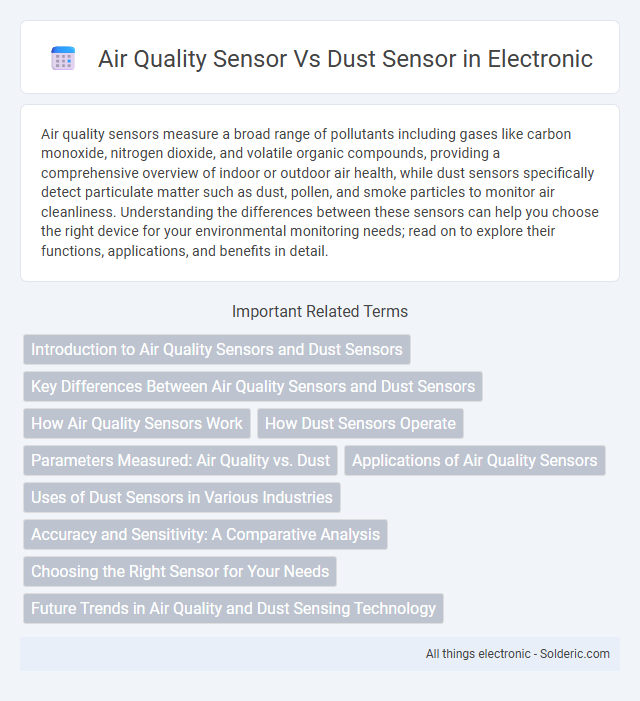 Air Quality Sensor Vs Dust Sensor in Electronic

Air quality sensors measure a broad range of pollutants including gases like carbon monoxide, nitrogen dioxide, and volatile organic compounds, providing a comprehensive overview of indoor or outdoor air health, while dust sensors specifically detect particulate matter such as dust, pollen, and smoke particles to monitor air cleanliness. Understanding the differences between these sensors can help you choose the right device for your environmental monitoring needs; read on to explore their functions, applications, and benefits in detail.

Important Related Terms

Introduction to Air Quality Sensors and Dust Sensors

Key Differences Between Air Quality Sensors and Dust Sensors

How Air Quality Sensors Work

How Dust Sensors Operate

Parameters Measured: Air Quality vs. Dust

Applications of Air Quality Sensors

Uses of Dust Sensors in Various Industries

Accuracy and Sensitivity: A Comparative Analysis

Choosing the Right Sensor for Your Needs

Future Trends in Air Quality and Dust Sensing Technology

All things electronic - Solderic.com