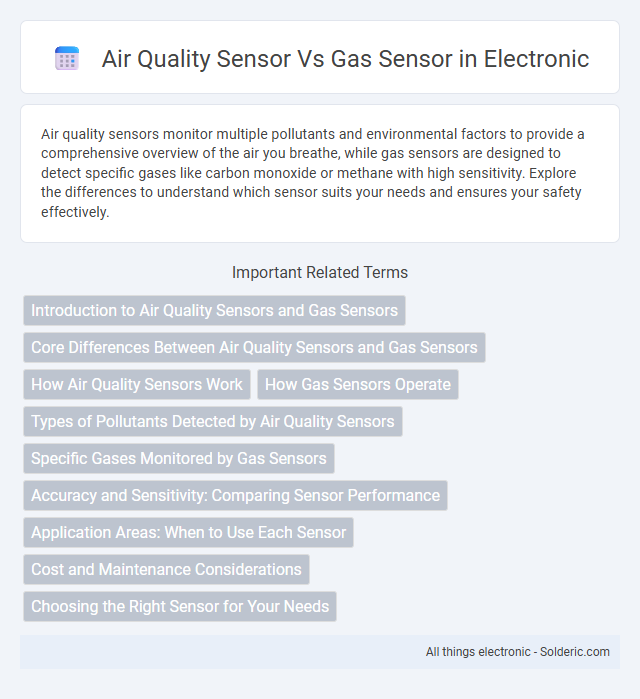 Air Quality Sensor Vs Gas Sensor in Electronic

Air quality sensors monitor multiple pollutants and environmental factors to provide a comprehensive overview of the air you breathe, while gas sensors are designed to detect specific gases like carbon monoxide or methane with high sensitivity. Explore the differences to understand which sensor suits your needs and ensures your safety effectively.

Important Related Terms

Introduction to Air Quality Sensors and Gas Sensors

Core Differences Between Air Quality Sensors and Gas Sensors

How Air Quality Sensors Work

How Gas Sensors Operate

Types of Pollutants Detected by Air Quality Sensors

Specific Gases Monitored by Gas Sensors

Accuracy and Sensitivity: Comparing Sensor Performance

Application Areas: When to Use Each Sensor

Cost and Maintenance Considerations

Choosing the Right Sensor for Your Needs

All things electronic - Solderic.com