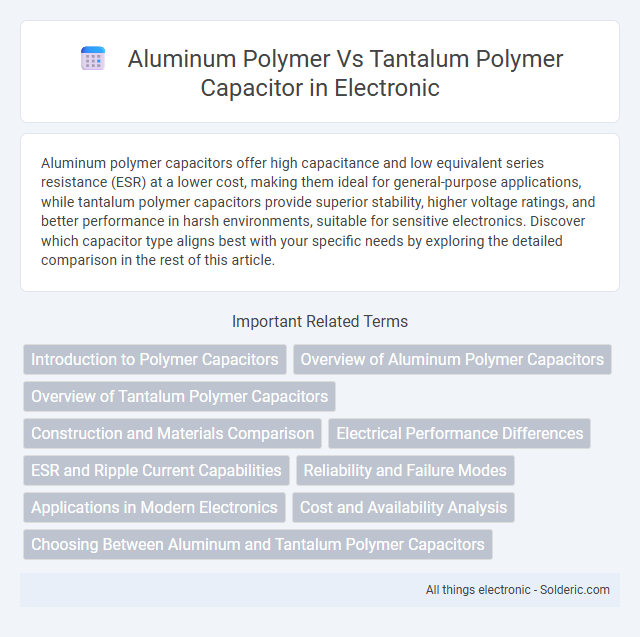 Aluminum Polymer Vs Tantalum Polymer Capacitor in Electronic

Aluminum polymer capacitors offer high capacitance and low equivalent series resistance (ESR) at a lower cost, making them ideal for general-purpose applications, while tantalum polymer capacitors provide superior stability, higher voltage ratings, and better performance in harsh environments, suitable for sensitive electronics. Discover which capacitor type aligns best with your specific needs by exploring the detailed comparison in the rest of this article.

Important Related Terms

Introduction to Polymer Capacitors
Overview of Aluminum Polymer Capacitors
Overview of Tantalum Polymer Capacitors
Construction and Materials Comparison
Electrical Performance Differences
ESR and Ripple Current Capabilities
Reliability and Failure Modes
Applications in Modern Electronics
Cost and Availability Analysis
Choosing Between Aluminum and Tantalum Polymer Capacitors

All things electronic - Solderic.com