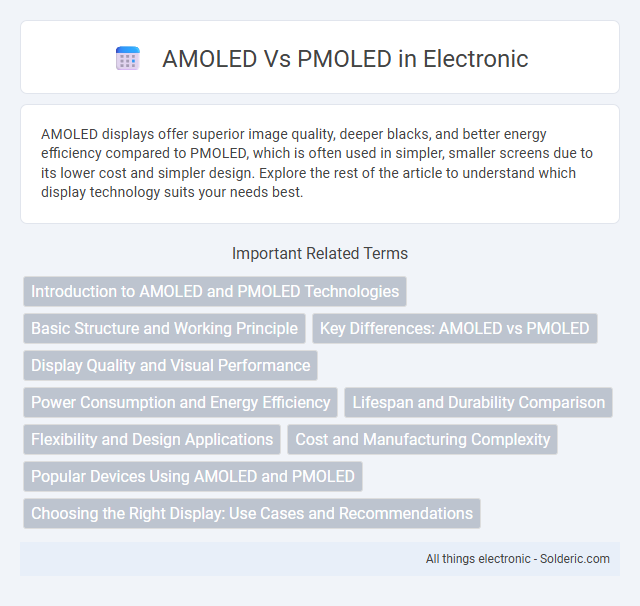 AMOLED Vs PMOLED in Electronic

AMOLED displays offer superior image quality, deeper blacks, and better energy efficiency compared to PMOLED, which is often used in simpler, smaller screens due to its lower cost and simpler design. Explore the rest of the article to understand which display technology suits your needs best.

Important Related Terms

Introduction to AMOLED and PMOLED Technologies

Basic Structure and Working Principle

Key Differences: AMOLED vs PMOLED

Display Quality and Visual Performance

Power Consumption and Energy Efficiency

Lifespan and Durability Comparison

Flexibility and Design Applications

Cost and Manufacturing Complexity

Popular Devices Using AMOLED and PMOLED

Choosing the Right Display: Use Cases and Recommendations

All things electronic - Solderic.com