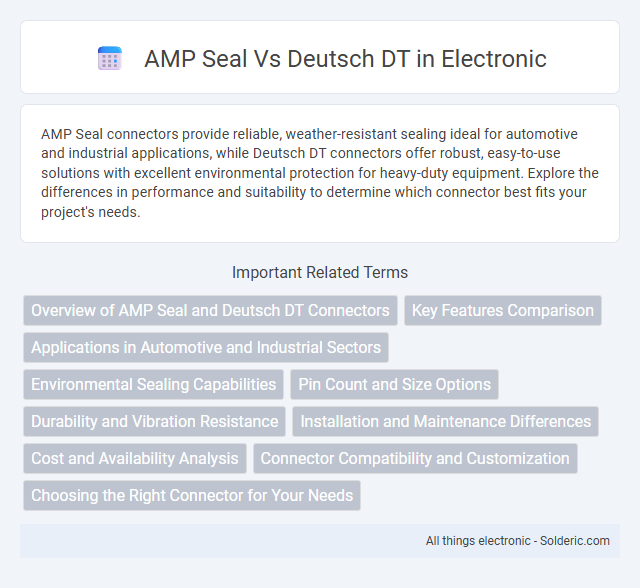 AMP Seal Vs Deutsch DT in Electronic

AMP Seal connectors provide reliable, weather-resistant sealing ideal for automotive and industrial applications, while Deutsch DT connectors offer robust, easy-to-use solutions with excellent environmental protection for heavy-duty equipment. Explore the differences in performance and suitability to determine which connector best fits your project's needs.

Important Related Terms

Overview of AMP Seal and Deutsch DT Connectors

Key Features Comparison

Applications in Automotive and Industrial Sectors

Environmental Sealing Capabilities

Pin Count and Size Options

Durability and Vibration Resistance

Installation and Maintenance Differences

Cost and Availability Analysis

Connector Compatibility and Customization

Choosing the Right Connector for Your Needs

All things electronic - Solderic.com