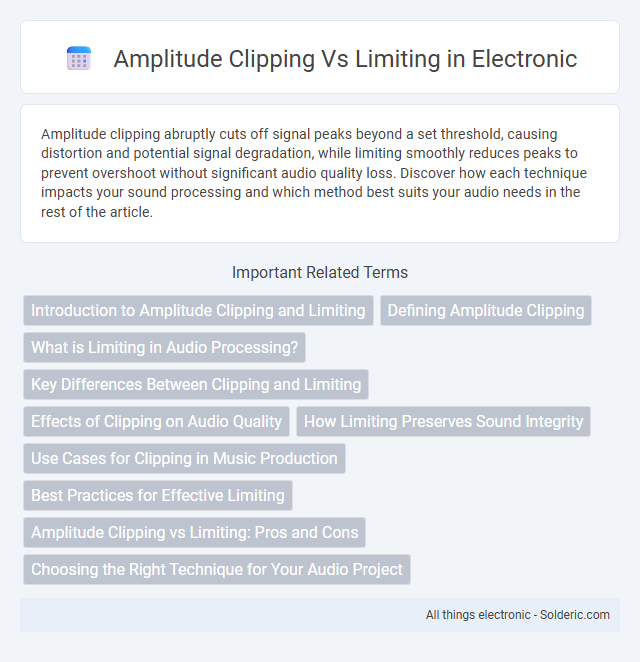 Amplitude Clipping Vs Limiting in Electronic

Amplitude clipping abruptly cuts off signal peaks beyond a set threshold, causing distortion and potential signal degradation, while limiting smoothly reduces peaks to prevent overshoot without significant audio quality loss. Discover how each technique impacts your sound processing and which method best suits your audio needs in the rest of the article.

Important Related Terms

Introduction to Amplitude Clipping and Limiting

Defining Amplitude Clipping

What is Limiting in Audio Processing?

Key Differences Between Clipping and Limiting

Effects of Clipping on Audio Quality

How Limiting Preserves Sound Integrity

Use Cases for Clipping in Music Production

Best Practices for Effective Limiting

Amplitude Clipping vs Limiting: Pros and Cons

Choosing the Right Technique for Your Audio Project

All things electronic - Solderic.com