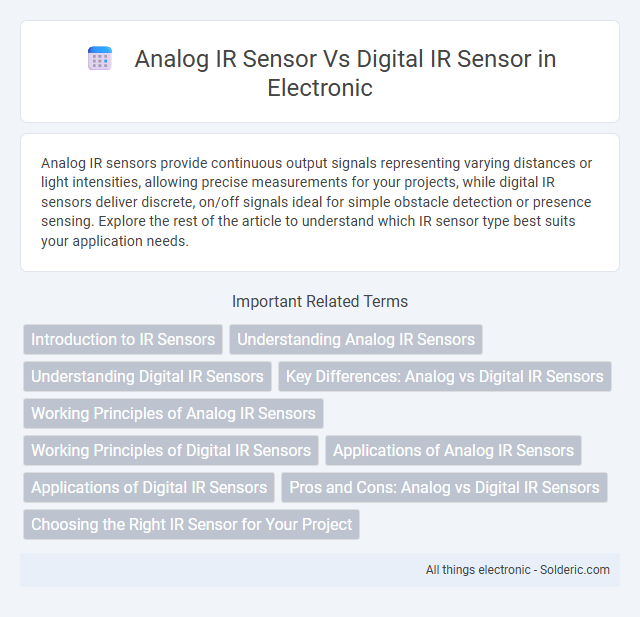 Analog IR Sensor Vs Digital IR Sensor in Electronic

Analog IR sensors provide continuous output signals representing varying distances or light intensities, allowing precise measurements for your projects, while digital IR sensors deliver discrete, on/off signals ideal for simple obstacle detection or presence sensing. Explore the rest of the article to understand which IR sensor type best suits your application needs.

Important Related Terms

Introduction to IR Sensors

Understanding Analog IR Sensors

Understanding Digital IR Sensors

Key Differences: Analog vs Digital IR Sensors

Working Principles of Analog IR Sensors

Working Principles of Digital IR Sensors

Applications of Analog IR Sensors

Applications of Digital IR Sensors

Pros and Cons: Analog vs Digital IR Sensors

Choosing the Right IR Sensor for Your Project

All things electronic - Solderic.com