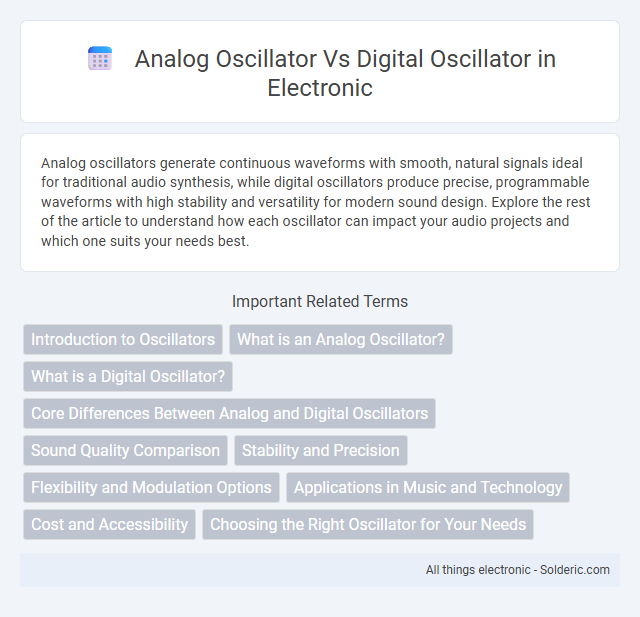 Analog Oscillator Vs Digital Oscillator in Electronic

Analog oscillators generate continuous waveforms with smooth, natural signals ideal for traditional audio synthesis, while digital oscillators produce precise, programmable waveforms with high stability and versatility for modern sound design. Explore the rest of the article to understand how each oscillator can impact your audio projects and which one suits your needs best.

Important Related Terms

Introduction to Oscillators

What is an Analog Oscillator?

What is a Digital Oscillator?

Core Differences Between Analog and Digital Oscillators

Sound Quality Comparison

Stability and Precision

Flexibility and Modulation Options

Applications in Music and Technology

Cost and Accessibility

Choosing the Right Oscillator for Your Needs

All things electronic - Solderic.com