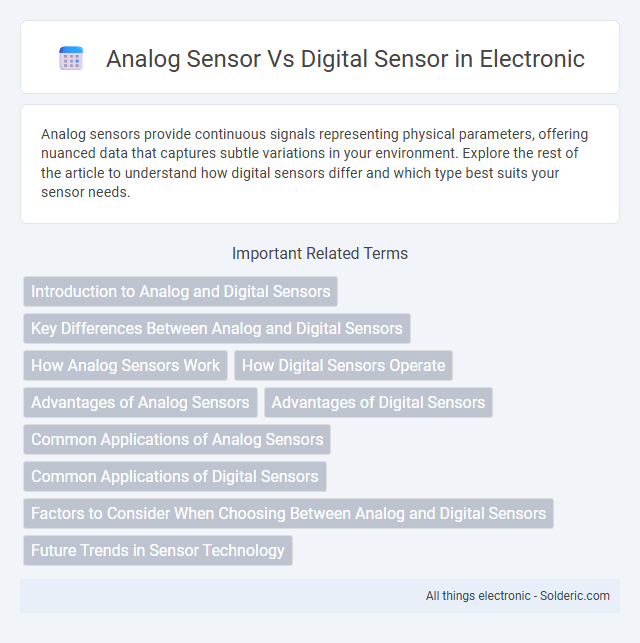 Analog Sensor Vs Digital Sensor in Electronic

Analog sensors provide continuous signals representing physical parameters, offering nuanced data that captures subtle variations in your environment. Explore the rest of the article to understand how digital sensors differ and which type best suits your sensor needs.

Important Related Terms

Introduction to Analog and Digital Sensors

Key Differences Between Analog and Digital Sensors

How Analog Sensors Work

How Digital Sensors Operate

Advantages of Analog Sensors

Advantages of Digital Sensors

Common Applications of Analog Sensors

Common Applications of Digital Sensors

Factors to Consider When Choosing Between Analog and Digital Sensors

Future Trends in Sensor Technology

All things electronic - Solderic.com