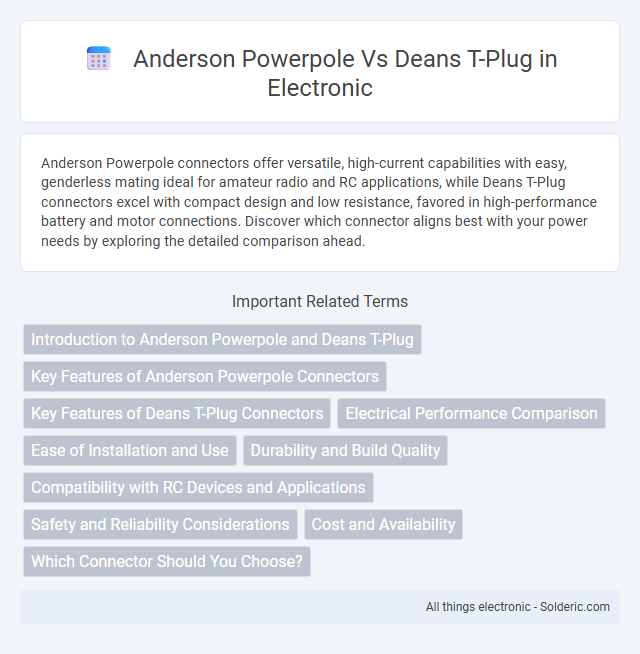 Anderson Powerpole Vs Deans T-Plug in Electronic

Anderson Powerpole connectors offer versatile, high-current capabilities with easy, genderless mating ideal for amateur radio and RC applications, while Deans T-Plug connectors excel with compact design and low resistance, favored in high-performance battery and motor connections. Discover which connector aligns best with your power needs by exploring the detailed comparison ahead.

Important Related Terms

Introduction to Anderson Powerpole and Deans T-Plug

Key Features of Anderson Powerpole Connectors

Key Features of Deans T-Plug Connectors

Electrical Performance Comparison

Ease of Installation and Use

Durability and Build Quality

Compatibility with RC Devices and Applications

Safety and Reliability Considerations

Cost and Availability

Which Connector Should You Choose?

All things electronic - Solderic.com