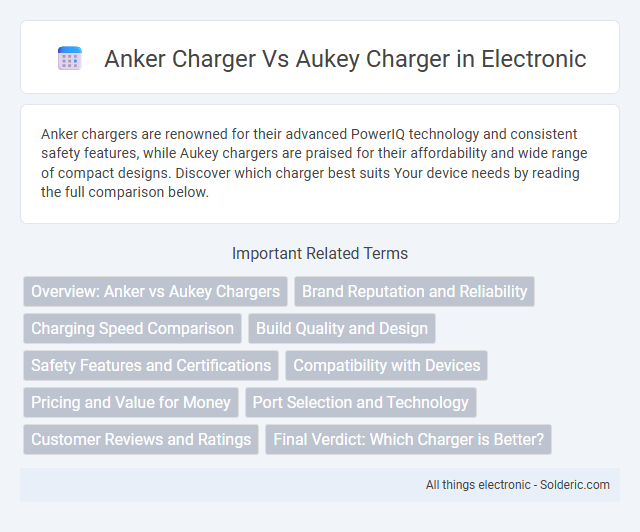 Anker Charger Vs Aukey Charger in Electronic

Anker chargers are renowned for their advanced PowerIQ technology and consistent safety features, while Aukey chargers are praised for their affordability and wide range of compact designs. Discover which charger best suits Your device needs by reading the full comparison below.

Important Related Terms

Overview: Anker vs Aukey Chargers
Brand Reputation and Reliability
Charging Speed Comparison
Build Quality and Design
Safety Features and Certifications
Compatibility with Devices
Pricing and Value for Money
Port Selection and Technology
Customer Reviews and Ratings
Final Verdict: Which Charger is Better?

All things electronic - Solderic.com