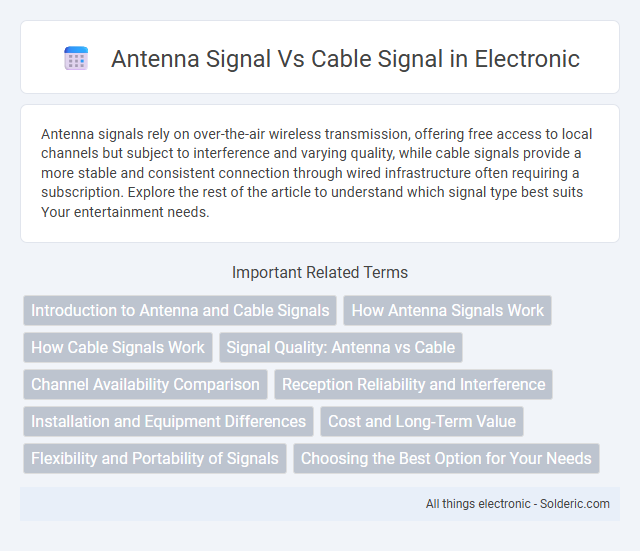 Antenna Signal Vs Cable Signal in Electronic

Antenna signals rely on over-the-air wireless transmission, offering free access to local channels but subject to interference and varying quality, while cable signals provide a more stable and consistent connection through wired infrastructure often requiring a subscription. Explore the rest of the article to understand which signal type best suits Your entertainment needs.

Important Related Terms

Introduction to Antenna and Cable Signals
How Antenna Signals Work
How Cable Signals Work
Signal Quality: Antenna vs Cable
Channel Availability Comparison
Reception Reliability and Interference
Installation and Equipment Differences
Cost and Long-Term Value
Flexibility and Portability of Signals
Choosing the Best Option for Your Needs

All things electronic - Solderic.com