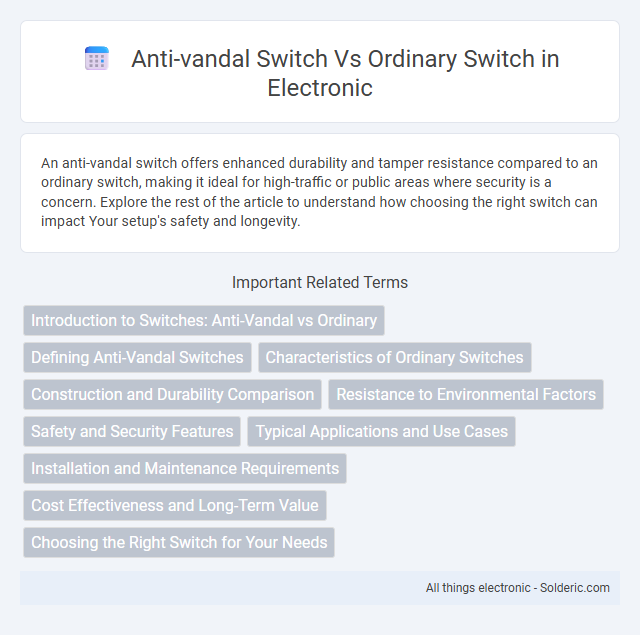 Anti-vandal Switch Vs Ordinary Switch in Electronic

An anti-vandal switch offers enhanced durability and tamper resistance compared to an ordinary switch, making it ideal for high-traffic or public areas where security is a concern. Explore the rest of the article to understand how choosing the right switch can impact Your setup's safety and longevity.

Important Related Terms

Introduction to Switches: Anti-Vandal vs Ordinary

Defining Anti-Vandal Switches

Characteristics of Ordinary Switches

Construction and Durability Comparison

Resistance to Environmental Factors

Safety and Security Features

Typical Applications and Use Cases

Installation and Maintenance Requirements

Cost Effectiveness and Long-Term Value

Choosing the Right Switch for Your Needs

All things electronic - Solderic.com