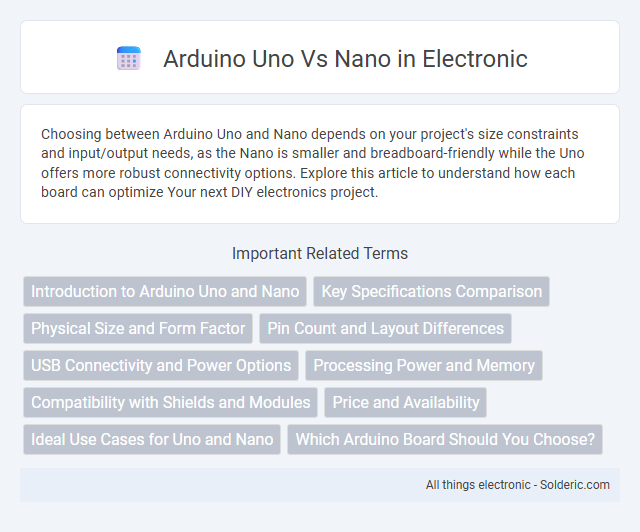 Arduino Uno Vs Nano in Electronic

Choosing between Arduino Uno and Nano depends on your project's size constraints and input/output needs, as the Nano is smaller and breadboard-friendly while the Uno offers more robust connectivity options. Explore this article to understand how each board can optimize Your next DIY electronics project.

Important Related Terms

Introduction to Arduino Uno and Nano
Key Specifications Comparison
Physical Size and Form Factor
Pin Count and Layout Differences
USB Connectivity and Power Options
Processing Power and Memory
Compatibility with Shields and Modules
Price and Availability
Ideal Use Cases for Uno and Nano
Which Arduino Board Should You Choose?

All things electronic - Solderic.com