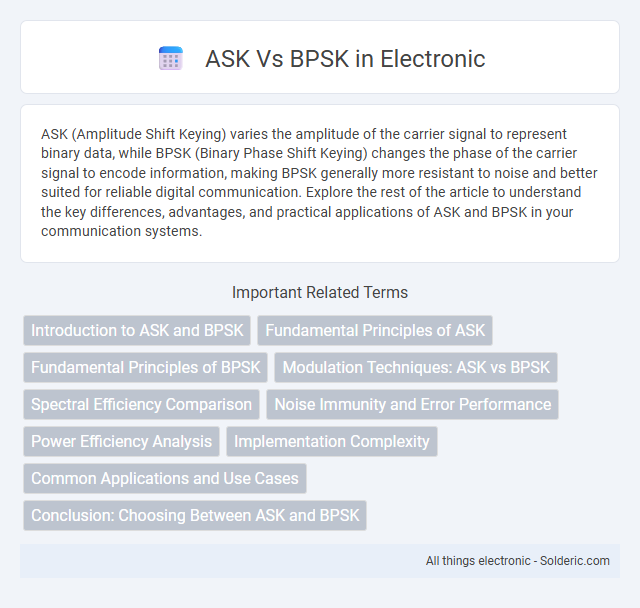 ASK Vs BPSK in Electronic

ASK (Amplitude Shift Keying) varies the amplitude of the carrier signal to represent binary data, while BPSK (Binary Phase Shift Keying) changes the phase of the carrier signal to encode information, making BPSK generally more resistant to noise and better suited for reliable digital communication. Explore the rest of the article to understand the key differences, advantages, and practical applications of ASK and BPSK in your communication systems.

Important Related Terms

Introduction to ASK and BPSK
Fundamental Principles of ASK
Fundamental Principles of BPSK
Modulation Techniques: ASK vs BPSK
Spectral Efficiency Comparison
Noise Immunity and Error Performance
Power Efficiency Analysis
Implementation Complexity
Common Applications and Use Cases
Conclusion: Choosing Between ASK and BPSK

All things electronic - Solderic.com