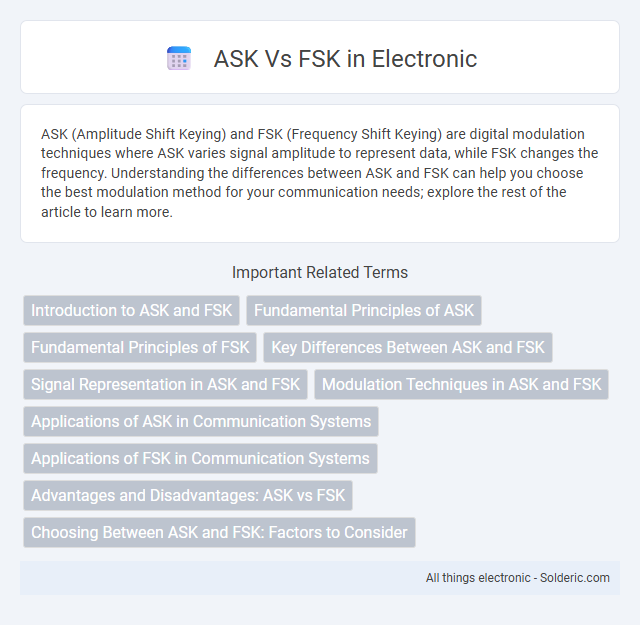 ASK Vs FSK in Electronic

ASK (Amplitude Shift Keying) and FSK (Frequency Shift Keying) are digital modulation techniques where ASK varies signal amplitude to represent data, while FSK changes the frequency. Understanding the differences between ASK and FSK can help you choose the best modulation method for your communication needs; explore the rest of the article to learn more.

Important Related Terms

Introduction to ASK and FSK

Fundamental Principles of ASK

Fundamental Principles of FSK

Key Differences Between ASK and FSK

Signal Representation in ASK and FSK

Modulation Techniques in ASK and FSK

Applications of ASK in Communication Systems

Applications of FSK in Communication Systems

Advantages and Disadvantages: ASK vs FSK

Choosing Between ASK and FSK: Factors to Consider

All things electronic - Solderic.com