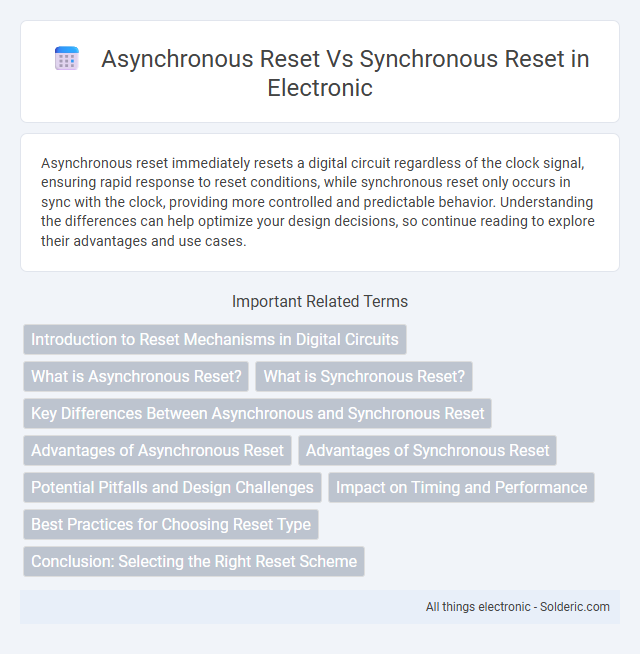 Asynchronous Reset Vs Synchronous Reset in Electronic

Asynchronous reset immediately resets a digital circuit regardless of the clock signal, ensuring rapid response to reset conditions, while synchronous reset only occurs in sync with the clock, providing more controlled and predictable behavior. Understanding the differences can help optimize your design decisions, so continue reading to explore their advantages and use cases.

Important Related Terms

Introduction to Reset Mechanisms in Digital Circuits

What is Asynchronous Reset?

What is Synchronous Reset?

Key Differences Between Asynchronous and Synchronous Reset

Advantages of Asynchronous Reset

Advantages of Synchronous Reset

Potential Pitfalls and Design Challenges

Impact on Timing and Performance

Best Practices for Choosing Reset Type

Conclusion: Selecting the Right Reset Scheme

All things electronic - Solderic.com