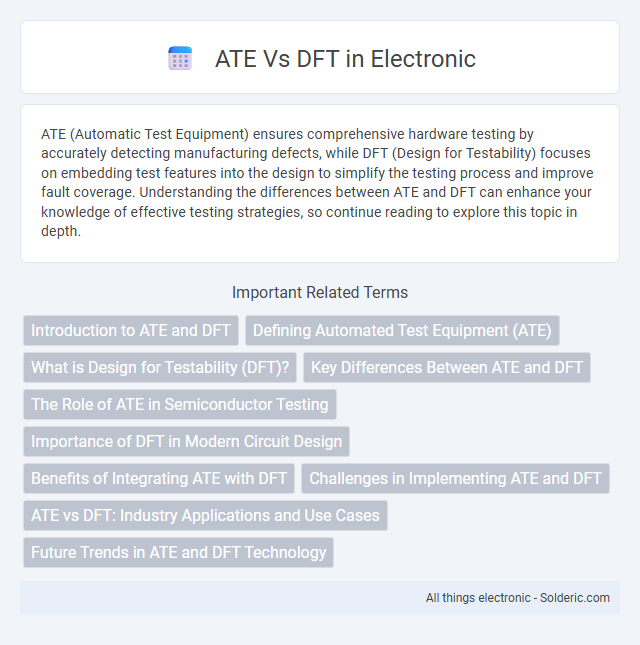 ATE Vs DFT in Electronic

ATE (Automatic Test Equipment) ensures comprehensive hardware testing by accurately detecting manufacturing defects, while DFT (Design for Testability) focuses on embedding test features into the design to simplify the testing process and improve fault coverage. Understanding the differences between ATE and DFT can enhance your knowledge of effective testing strategies, so continue reading to explore this topic in depth.

Important Related Terms

Introduction to ATE and DFT

Defining Automated Test Equipment (ATE)

What is Design for Testability (DFT)?

Key Differences Between ATE and DFT

The Role of ATE in Semiconductor Testing

Importance of DFT in Modern Circuit Design

Benefits of Integrating ATE with DFT

Challenges in Implementing ATE and DFT

ATE vs DFT: Industry Applications and Use Cases

Future Trends in ATE and DFT Technology

All things electronic - Solderic.com