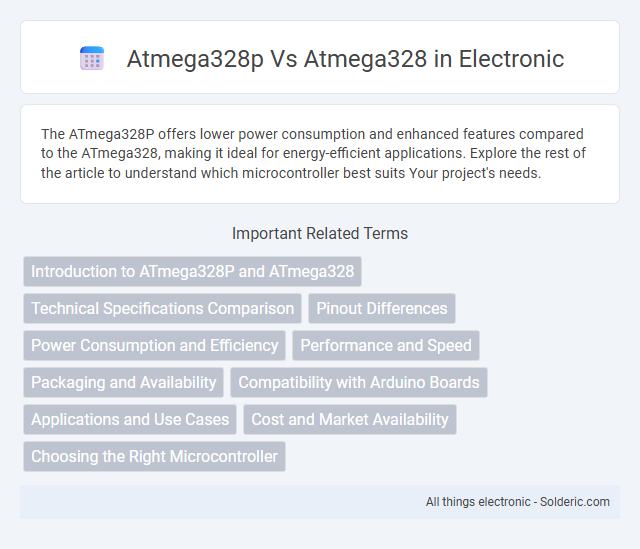 Atmega328p Vs Atmega328 in Electronic

The ATmega328P offers lower power consumption and enhanced features compared to the ATmega328, making it ideal for energy-efficient applications. Explore the rest of the article to understand which microcontroller best suits Your project's needs.

Important Related Terms

Introduction to ATmega328P and ATmega328

Technical Specifications Comparison

Pinout Differences

Power Consumption and Efficiency

Performance and Speed

Packaging and Availability

Compatibility with Arduino Boards

Applications and Use Cases

Cost and Market Availability

Choosing the Right Microcontroller

All things electronic - Solderic.com