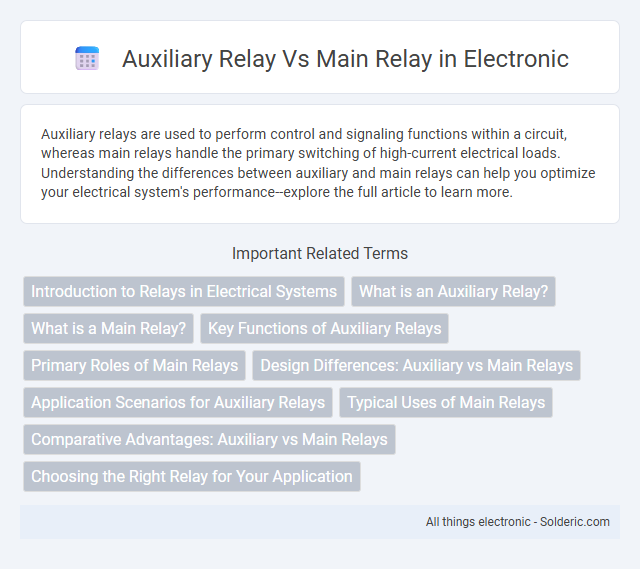 Auxiliary Relay Vs Main Relay in Electronic

Auxiliary relays are used to perform control and signaling functions within a circuit, whereas main relays handle the primary switching of high-current electrical loads. Understanding the differences between auxiliary and main relays can help you optimize your electrical system's performance--explore the full article to learn more.

Important Related Terms

Introduction to Relays in Electrical Systems

What is an Auxiliary Relay?

What is a Main Relay?

Key Functions of Auxiliary Relays

Primary Roles of Main Relays

Design Differences: Auxiliary vs Main Relays

Application Scenarios for Auxiliary Relays

Typical Uses of Main Relays

Comparative Advantages: Auxiliary vs Main Relays

Choosing the Right Relay for Your Application

All things electronic - Solderic.com