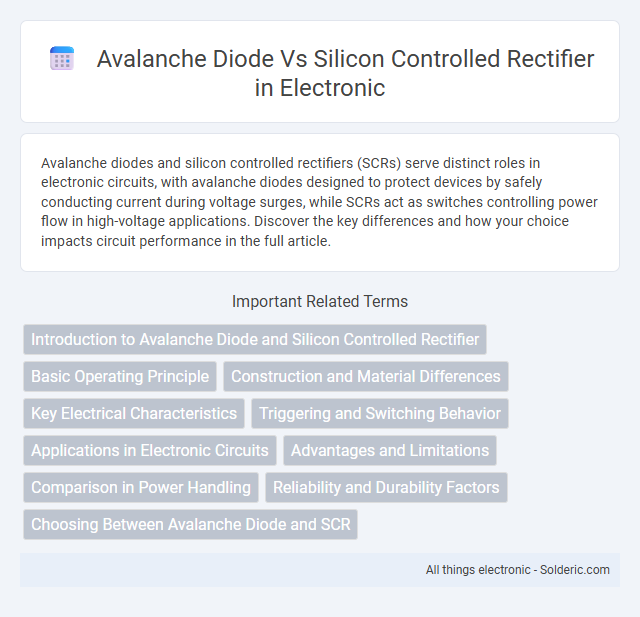 Avalanche Diode Vs Silicon Controlled Rectifier in Electronic

Avalanche diodes and silicon controlled rectifiers (SCRs) serve distinct roles in electronic circuits, with avalanche diodes designed to protect devices by safely conducting current during voltage surges, while SCRs act as switches controlling power flow in high-voltage applications. Discover the key differences and how your choice impacts circuit performance in the full article.

Important Related Terms

Introduction to Avalanche Diode and Silicon Controlled Rectifier

Basic Operating Principle

Construction and Material Differences

Key Electrical Characteristics

Triggering and Switching Behavior

Applications in Electronic Circuits

Advantages and Limitations

Comparison in Power Handling

Reliability and Durability Factors

Choosing Between Avalanche Diode and SCR

All things electronic - Solderic.com