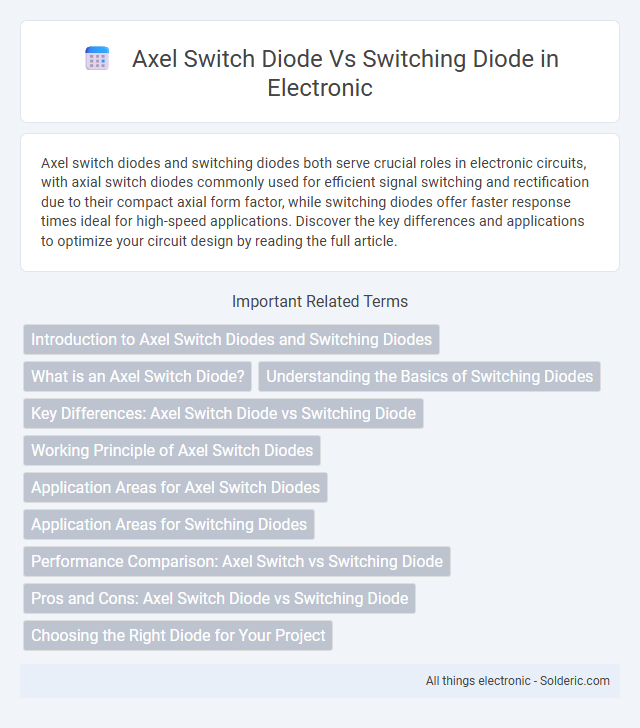 Axel Switch Diode Vs Switching Diode in Electronic

Axel switch diodes and switching diodes both serve crucial roles in electronic circuits, with axial switch diodes commonly used for efficient signal switching and rectification due to their compact axial form factor, while switching diodes offer faster response times ideal for high-speed applications. Discover the key differences and applications to optimize your circuit design by reading the full article.

Important Related Terms

Introduction to Axel Switch Diodes and Switching Diodes

What is an Axel Switch Diode?

Understanding the Basics of Switching Diodes

Key Differences: Axel Switch Diode vs Switching Diode

Working Principle of Axel Switch Diodes

Application Areas for Axel Switch Diodes

Application Areas for Switching Diodes

Performance Comparison: Axel Switch vs Switching Diode

Pros and Cons: Axel Switch Diode vs Switching Diode

Choosing the Right Diode for Your Project

All things electronic - Solderic.com