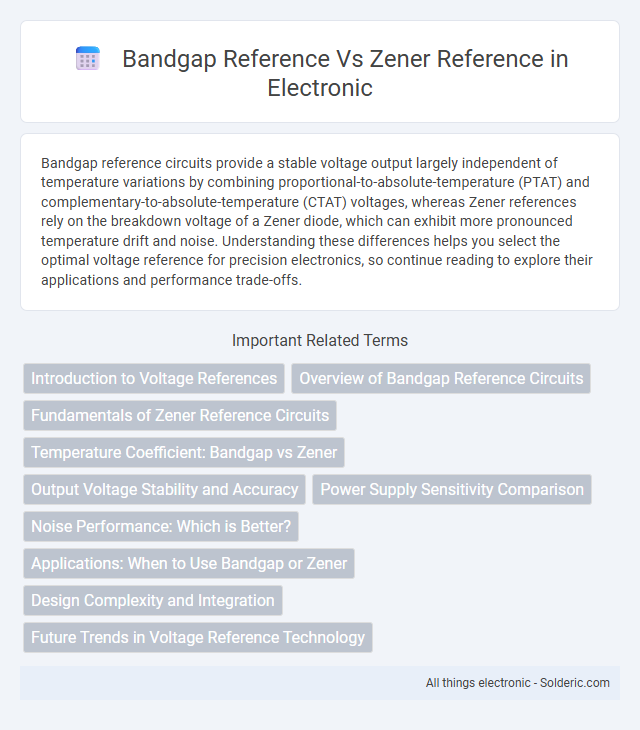 Bandgap Reference Vs Zener Reference in Electronic

Bandgap reference circuits provide a stable voltage output largely independent of temperature variations by combining proportional-to-absolute-temperature (PTAT) and complementary-to-absolute-temperature (CTAT) voltages, whereas Zener references rely on the breakdown voltage of a Zener diode, which can exhibit more pronounced temperature drift and noise. Understanding these differences helps you select the optimal voltage reference for precision electronics, so continue reading to explore their applications and performance trade-offs.

Important Related Terms

Introduction to Voltage References

Overview of Bandgap Reference Circuits

Fundamentals of Zener Reference Circuits

Temperature Coefficient: Bandgap vs Zener

Output Voltage Stability and Accuracy

Power Supply Sensitivity Comparison

Noise Performance: Which is Better?

Applications: When to Use Bandgap or Zener

Design Complexity and Integration

Future Trends in Voltage Reference Technology

All things electronic - Solderic.com