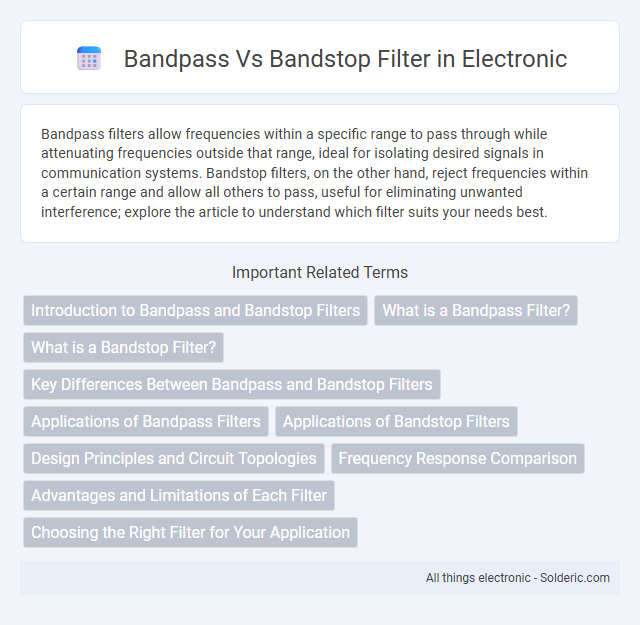 Bandpass Vs Bandstop Filter in Electronic

Bandpass filters allow frequencies within a specific range to pass through while attenuating frequencies outside that range, ideal for isolating desired signals in communication systems. Bandstop filters, on the other hand, reject frequencies within a certain range and allow all others to pass, useful for eliminating unwanted interference; explore the article to understand which filter suits your needs best.

Important Related Terms

Introduction to Bandpass and Bandstop Filters

What is a Bandpass Filter?

What is a Bandstop Filter?

Key Differences Between Bandpass and Bandstop Filters

Applications of Bandpass Filters

Applications of Bandstop Filters

Design Principles and Circuit Topologies

Frequency Response Comparison

Advantages and Limitations of Each Filter

Choosing the Right Filter for Your Application

All things electronic - Solderic.com