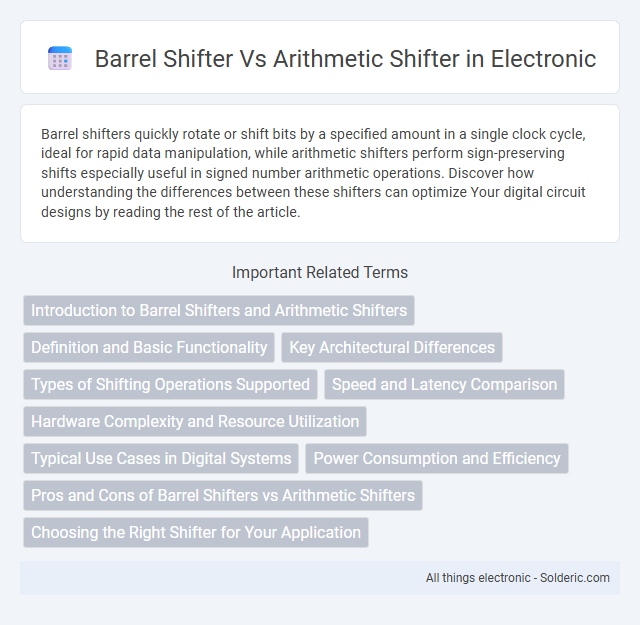 Barrel Shifter Vs Arithmetic Shifter in Electronic

Barrel shifters quickly rotate or shift bits by a specified amount in a single clock cycle, ideal for rapid data manipulation, while arithmetic shifters perform sign-preserving shifts especially useful in signed number arithmetic operations. Discover how understanding the differences between these shifters can optimize Your digital circuit designs by reading the rest of the article.

Important Related Terms

Introduction to Barrel Shifters and Arithmetic Shifters

Definition and Basic Functionality

Key Architectural Differences

Types of Shifting Operations Supported

Speed and Latency Comparison

Hardware Complexity and Resource Utilization

Typical Use Cases in Digital Systems

Power Consumption and Efficiency

Pros and Cons of Barrel Shifters vs Arithmetic Shifters

Choosing the Right Shifter for Your Application

All things electronic - Solderic.com