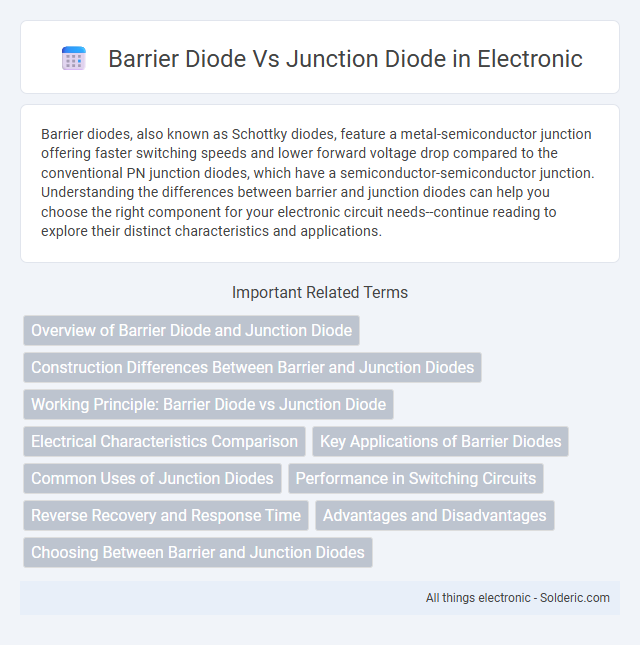 Barrier Diode Vs Junction Diode in Electronic

Barrier diodes, also known as Schottky diodes, feature a metal-semiconductor junction offering faster switching speeds and lower forward voltage drop compared to the conventional PN junction diodes, which have a semiconductor-semiconductor junction. Understanding the differences between barrier and junction diodes can help you choose the right component for your electronic circuit needs--continue reading to explore their distinct characteristics and applications.

Important Related Terms

Overview of Barrier Diode and Junction Diode

Construction Differences Between Barrier and Junction Diodes

Working Principle: Barrier Diode vs Junction Diode

Electrical Characteristics Comparison

Key Applications of Barrier Diodes

Common Uses of Junction Diodes

Performance in Switching Circuits

Reverse Recovery and Response Time

Advantages and Disadvantages

Choosing Between Barrier and Junction Diodes

All things electronic - Solderic.com