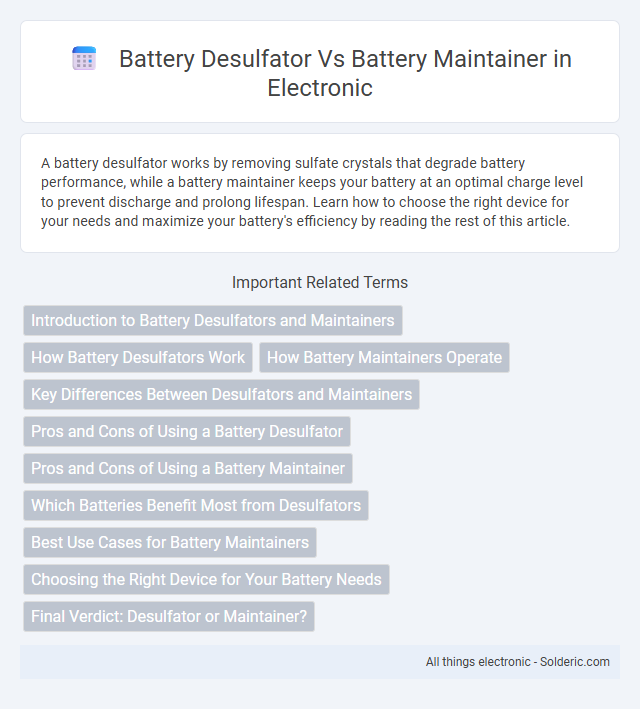 Battery Desulfator Vs Battery Maintainer in Electronic

A battery desulfator works by removing sulfate crystals that degrade battery performance, while a battery maintainer keeps your battery at an optimal charge level to prevent discharge and prolong lifespan. Learn how to choose the right device for your needs and maximize your battery's efficiency by reading the rest of this article.

Important Related Terms

Introduction to Battery Desulfators and Maintainers

How Battery Desulfators Work

How Battery Maintainers Operate

Key Differences Between Desulfators and Maintainers

Pros and Cons of Using a Battery Desulfator

Pros and Cons of Using a Battery Maintainer

Which Batteries Benefit Most from Desulfators

Best Use Cases for Battery Maintainers

Choosing the Right Device for Your Battery Needs

Final Verdict: Desulfator or Maintainer?

All things electronic - Solderic.com