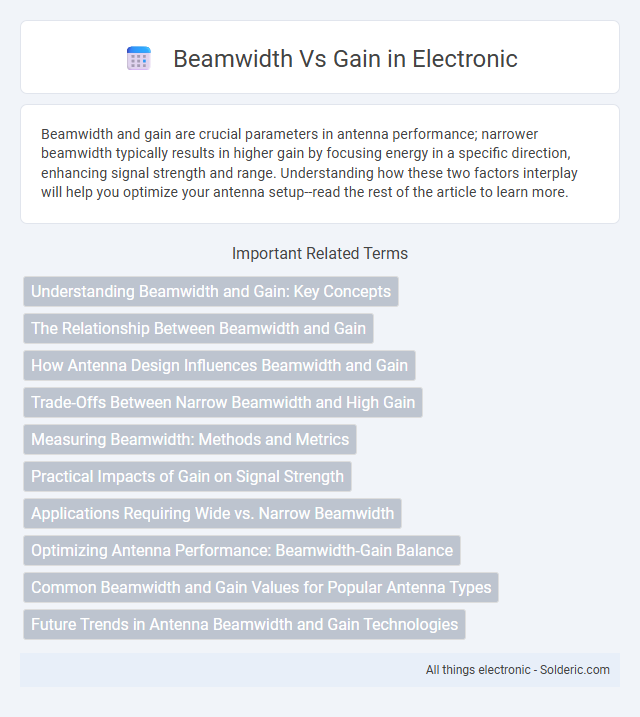 Beamwidth Vs Gain in Electronic

Beamwidth and gain are crucial parameters in antenna performance; narrower beamwidth typically results in higher gain by focusing energy in a specific direction, enhancing signal strength and range. Understanding how these two factors interplay will help you optimize your antenna setup--read the rest of the article to learn more.

Important Related Terms

Understanding Beamwidth and Gain: Key Concepts

The Relationship Between Beamwidth and Gain

How Antenna Design Influences Beamwidth and Gain

Trade-Offs Between Narrow Beamwidth and High Gain

Measuring Beamwidth: Methods and Metrics

Practical Impacts of Gain on Signal Strength

Applications Requiring Wide vs. Narrow Beamwidth

Optimizing Antenna Performance: Beamwidth-Gain Balance

Common Beamwidth and Gain Values for Popular Antenna Types

Future Trends in Antenna Beamwidth and Gain Technologies

All things electronic - Solderic.com