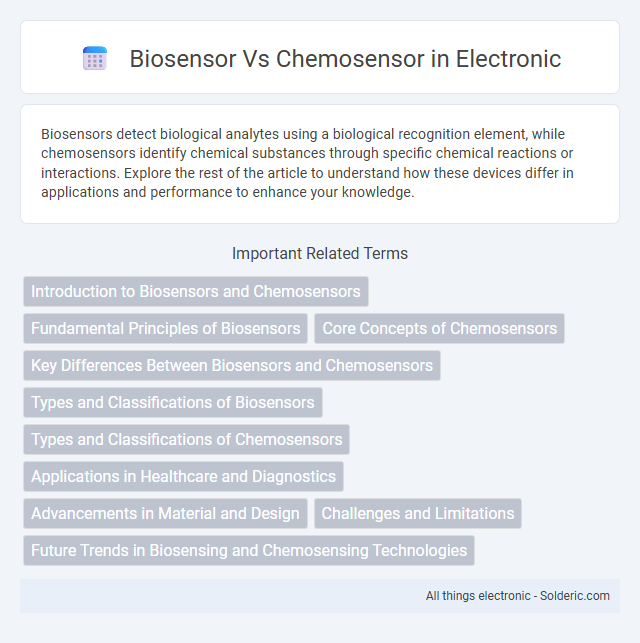 Biosensor Vs Chemosensor in Electronic

Biosensors detect biological analytes using a biological recognition element, while chemosensors identify chemical substances through specific chemical reactions or interactions. Explore the rest of the article to understand how these devices differ in applications and performance to enhance your knowledge.

Important Related Terms

Introduction to Biosensors and Chemosensors

Fundamental Principles of Biosensors

Core Concepts of Chemosensors

Key Differences Between Biosensors and Chemosensors

Types and Classifications of Biosensors

Types and Classifications of Chemosensors

Applications in Healthcare and Diagnostics

Advancements in Material and Design

Challenges and Limitations

Future Trends in Biosensing and Chemosensing Technologies

All things electronic - Solderic.com