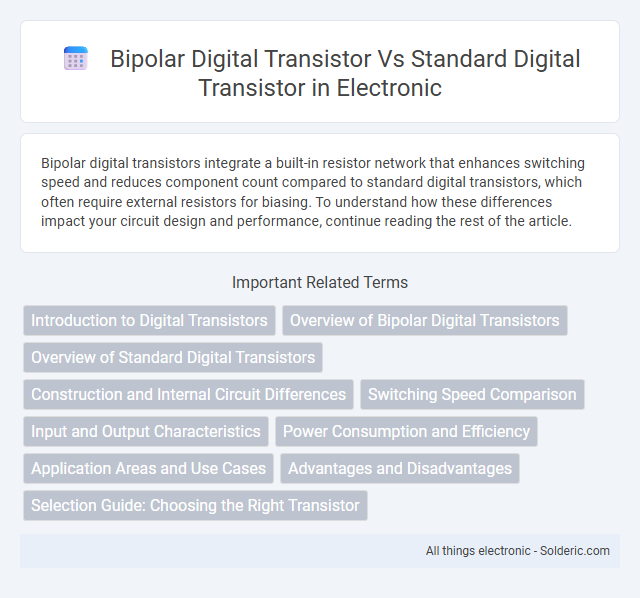 Bipolar Digital Transistor Vs Standard Digital Transistor in Electronic

Bipolar digital transistors integrate a built-in resistor network that enhances switching speed and reduces component count compared to standard digital transistors, which often require external resistors for biasing. To understand how these differences impact your circuit design and performance, continue reading the rest of the article.

Important Related Terms

Introduction to Digital Transistors

Overview of Bipolar Digital Transistors

Overview of Standard Digital Transistors

Construction and Internal Circuit Differences

Switching Speed Comparison

Input and Output Characteristics

Power Consumption and Efficiency

Application Areas and Use Cases

Advantages and Disadvantages

Selection Guide: Choosing the Right Transistor

All things electronic - Solderic.com