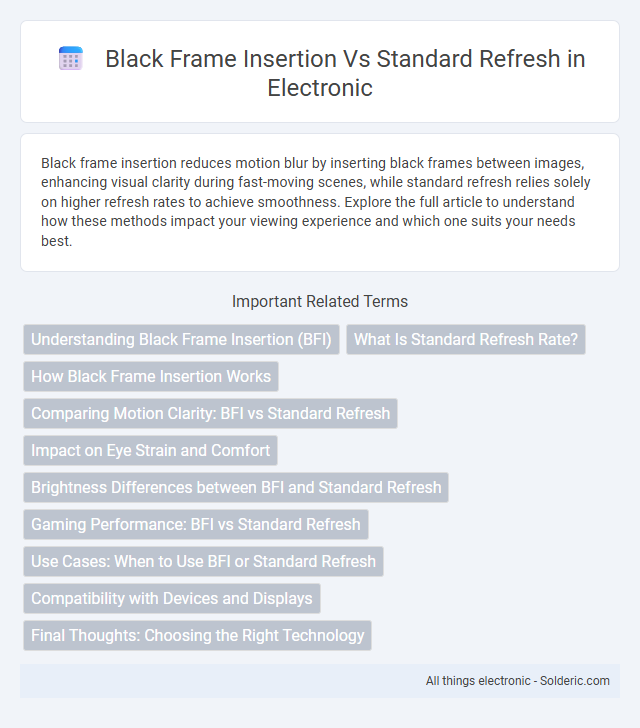 Black Frame Insertion Vs Standard Refresh in Electronic

Black frame insertion reduces motion blur by inserting black frames between images, enhancing visual clarity during fast-moving scenes, while standard refresh relies solely on higher refresh rates to achieve smoothness. Explore the full article to understand how these methods impact your viewing experience and which one suits your needs best.

Important Related Terms

Understanding Black Frame Insertion (BFI)

What Is Standard Refresh Rate?

How Black Frame Insertion Works

Comparing Motion Clarity: BFI vs Standard Refresh

Impact on Eye Strain and Comfort

Brightness Differences between BFI and Standard Refresh

Gaming Performance: BFI vs Standard Refresh

Use Cases: When to Use BFI or Standard Refresh

Compatibility with Devices and Displays

Final Thoughts: Choosing the Right Technology

All things electronic - Solderic.com