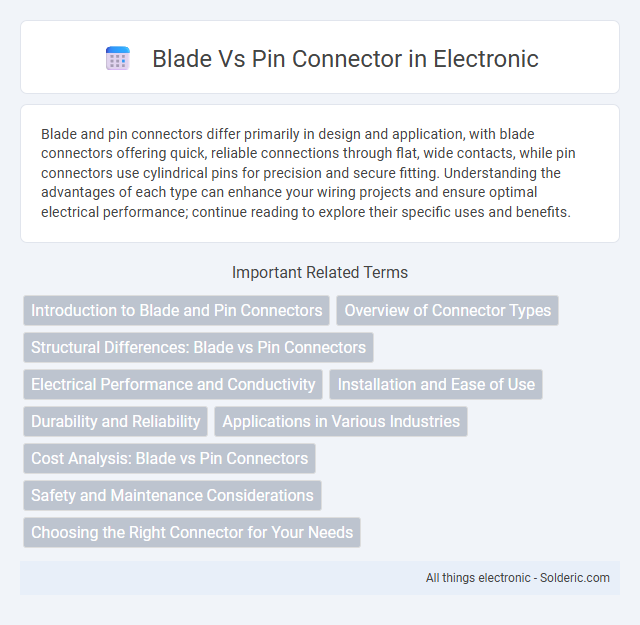 Blade Vs Pin Connector in Electronic

Blade and pin connectors differ primarily in design and application, with blade connectors offering quick, reliable connections through flat, wide contacts, while pin connectors use cylindrical pins for precision and secure fitting. Understanding the advantages of each type can enhance your wiring projects and ensure optimal electrical performance; continue reading to explore their specific uses and benefits.

Important Related Terms

Introduction to Blade and Pin Connectors
Overview of Connector Types
Structural Differences: Blade vs Pin Connectors
Electrical Performance and Conductivity
Installation and Ease of Use
Durability and Reliability
Applications in Various Industries
Cost Analysis: Blade vs Pin Connectors
Safety and Maintenance Considerations
Choosing the Right Connector for Your Needs

All things electronic - Solderic.com