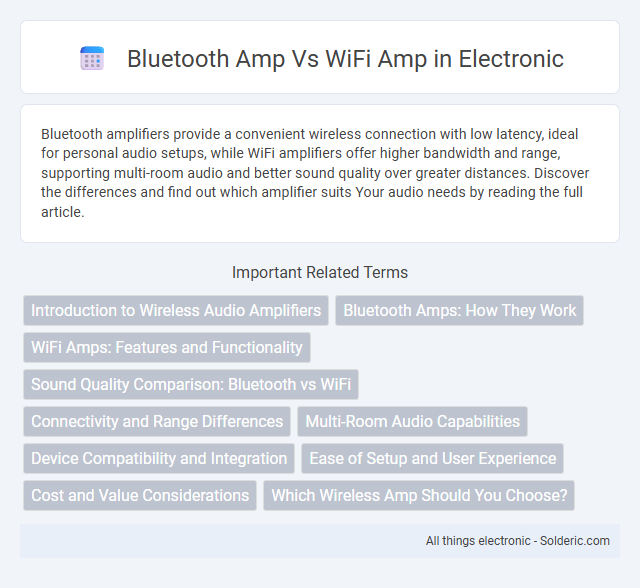 Bluetooth Amp Vs WiFi Amp in Electronic

Bluetooth amplifiers provide a convenient wireless connection with low latency, ideal for personal audio setups, while WiFi amplifiers offer higher bandwidth and range, supporting multi-room audio and better sound quality over greater distances. Discover the differences and find out which amplifier suits Your audio needs by reading the full article.

Important Related Terms

Introduction to Wireless Audio Amplifiers

Bluetooth Amps: How They Work

WiFi Amps: Features and Functionality

Sound Quality Comparison: Bluetooth vs WiFi

Connectivity and Range Differences

Multi-Room Audio Capabilities

Device Compatibility and Integration

Ease of Setup and User Experience

Cost and Value Considerations

Which Wireless Amp Should You Choose?

All things electronic - Solderic.com