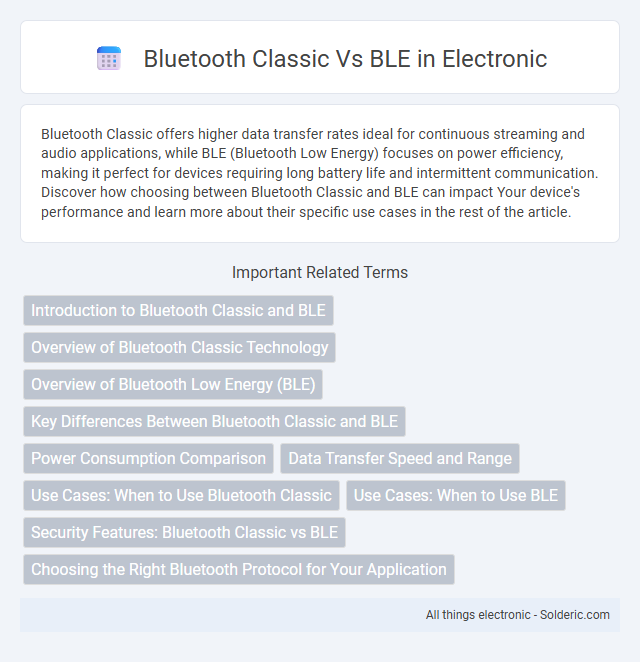 Bluetooth Classic Vs BLE in Electronic

Bluetooth Classic offers higher data transfer rates ideal for continuous streaming and audio applications, while BLE (Bluetooth Low Energy) focuses on power efficiency, making it perfect for devices requiring long battery life and intermittent communication. Discover how choosing between Bluetooth Classic and BLE can impact Your device's performance and learn more about their specific use cases in the rest of the article.

Important Related Terms

Introduction to Bluetooth Classic and BLE

Overview of Bluetooth Classic Technology

Overview of Bluetooth Low Energy (BLE)

Key Differences Between Bluetooth Classic and BLE

Power Consumption Comparison

Data Transfer Speed and Range

Use Cases: When to Use Bluetooth Classic

Use Cases: When to Use BLE

Security Features: Bluetooth Classic vs BLE

Choosing the Right Bluetooth Protocol for Your Application

All things electronic - Solderic.com