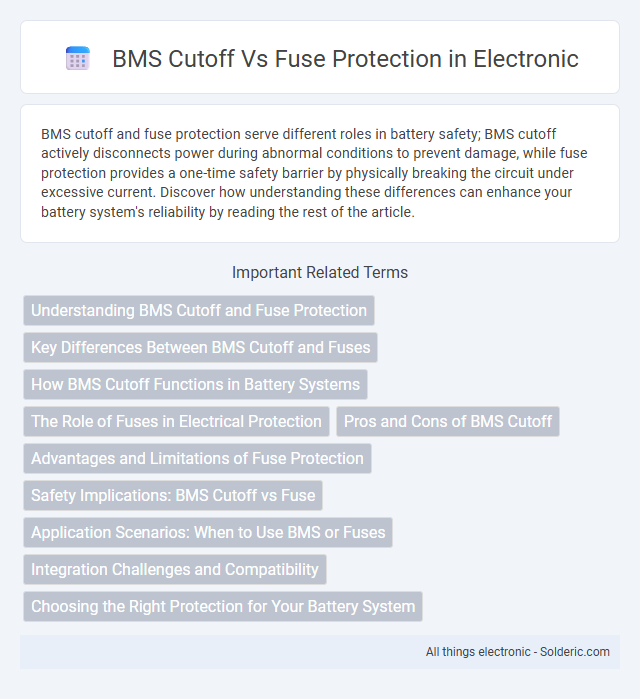 BMS Cutoff Vs Fuse Protection in Electronic

BMS cutoff and fuse protection serve different roles in battery safety; BMS cutoff actively disconnects power during abnormal conditions to prevent damage, while fuse protection provides a one-time safety barrier by physically breaking the circuit under excessive current. Discover how understanding these differences can enhance your battery system's reliability by reading the rest of the article.

Important Related Terms

Understanding BMS Cutoff and Fuse Protection

Key Differences Between BMS Cutoff and Fuses

How BMS Cutoff Functions in Battery Systems

The Role of Fuses in Electrical Protection

Pros and Cons of BMS Cutoff

Advantages and Limitations of Fuse Protection

Safety Implications: BMS Cutoff vs Fuse

Application Scenarios: When to Use BMS or Fuses

Integration Challenges and Compatibility

Choosing the Right Protection for Your Battery System

All things electronic - Solderic.com