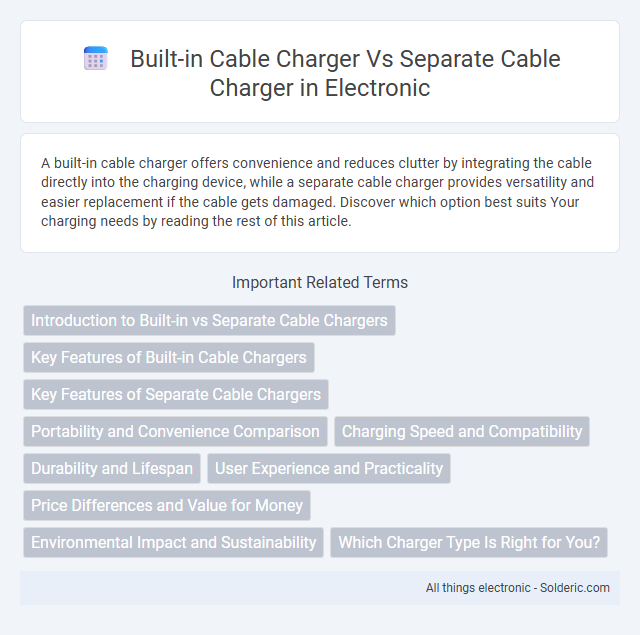 Built-in Cable Charger Vs Separate Cable Charger in Electronic

A built-in cable charger offers convenience and reduces clutter by integrating the cable directly into the charging device, while a separate cable charger provides versatility and easier replacement if the cable gets damaged. Discover which option best suits Your charging needs by reading the rest of this article.

Important Related Terms

Introduction to Built-in vs Separate Cable Chargers

Key Features of Built-in Cable Chargers

Key Features of Separate Cable Chargers

Portability and Convenience Comparison

Charging Speed and Compatibility

Durability and Lifespan

User Experience and Practicality

Price Differences and Value for Money

Environmental Impact and Sustainability

Which Charger Type Is Right for You?

All things electronic - Solderic.com