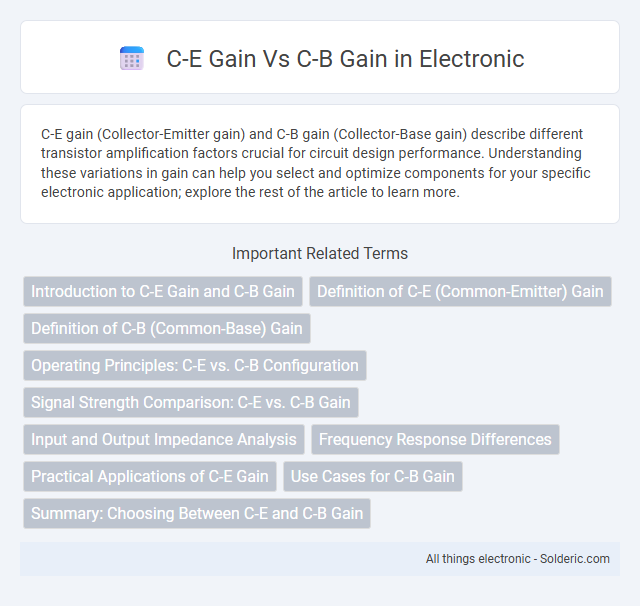 C-E Gain Vs C-B Gain in Electronic

C-E gain (Collector-Emitter gain) and C-B gain (Collector-Base gain) describe different transistor amplification factors crucial for circuit design performance. Understanding these variations in gain can help you select and optimize components for your specific electronic application; explore the rest of the article to learn more.

Important Related Terms

Introduction to C-E Gain and C-B Gain

Definition of C-E (Common-Emitter) Gain

Definition of C-B (Common-Base) Gain

Operating Principles: C-E vs. C-B Configuration

Signal Strength Comparison: C-E vs. C-B Gain

Input and Output Impedance Analysis

Frequency Response Differences

Practical Applications of C-E Gain

Use Cases for C-B Gain

Summary: Choosing Between C-E and C-B Gain

All things electronic - Solderic.com