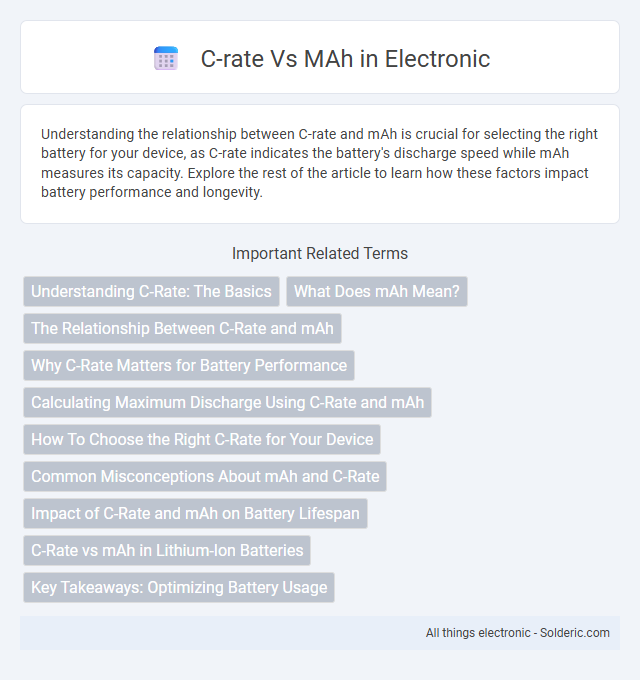 C-rate Vs MAh in Electronic

Understanding the relationship between C-rate and mAh is crucial for selecting the right battery for your device, as C-rate indicates the battery's discharge speed while mAh measures its capacity. Explore the rest of the article to learn how these factors impact battery performance and longevity.

Important Related Terms

Understanding C-Rate: The Basics

What Does mAh Mean?

The Relationship Between C-Rate and mAh

Why C-Rate Matters for Battery Performance

Calculating Maximum Discharge Using C-Rate and mAh

How To Choose the Right C-Rate for Your Device

Common Misconceptions About mAh and C-Rate

Impact of C-Rate and mAh on Battery Lifespan

C-Rate vs mAh in Lithium-Ion Batteries

Key Takeaways: Optimizing Battery Usage

All things electronic - Solderic.com