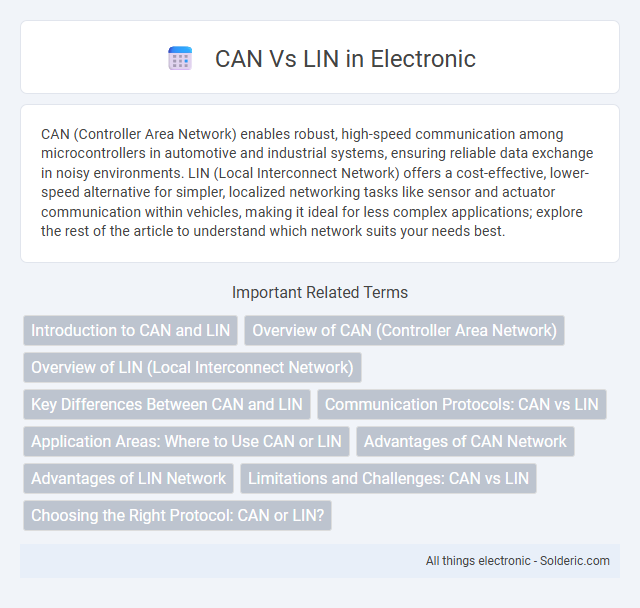 CAN Vs LIN in Electronic

CAN (Controller Area Network) enables robust, high-speed communication among microcontrollers in automotive and industrial systems, ensuring reliable data exchange in noisy environments. LIN (Local Interconnect Network) offers a cost-effective, lower-speed alternative for simpler, localized networking tasks like sensor and actuator communication within vehicles, making it ideal for less complex applications; explore the rest of the article to understand which network suits your needs best.

Important Related Terms

Introduction to CAN and LIN

Overview of CAN (Controller Area Network)

Overview of LIN (Local Interconnect Network)

Key Differences Between CAN and LIN

Communication Protocols: CAN vs LIN

Application Areas: Where to Use CAN or LIN

Advantages of CAN Network

Advantages of LIN Network

Limitations and Challenges: CAN vs LIN

Choosing the Right Protocol: CAN or LIN?

All things electronic - Solderic.com