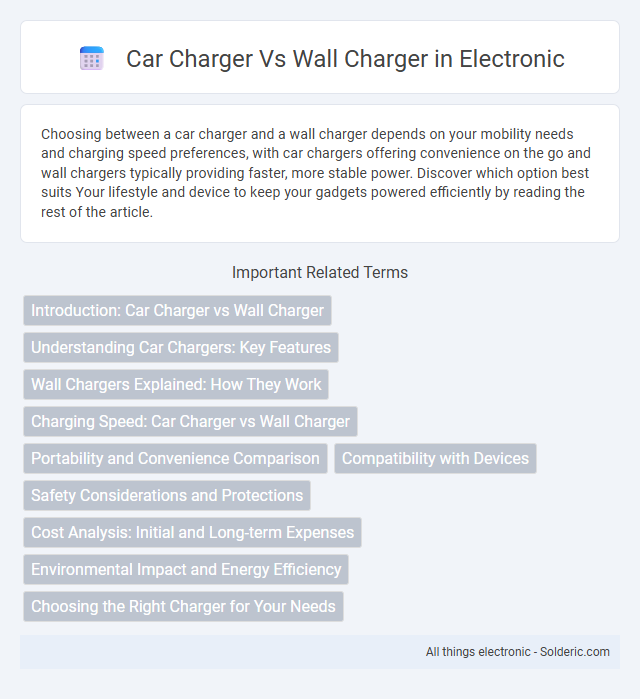 Car Charger Vs Wall Charger in Electronic

Choosing between a car charger and a wall charger depends on your mobility needs and charging speed preferences, with car chargers offering convenience on the go and wall chargers typically providing faster, more stable power. Discover which option best suits Your lifestyle and device to keep your gadgets powered efficiently by reading the rest of the article.

Important Related Terms

Introduction: Car Charger vs Wall Charger

Understanding Car Chargers: Key Features

Wall Chargers Explained: How They Work

Charging Speed: Car Charger vs Wall Charger

Portability and Convenience Comparison

Compatibility with Devices

Safety Considerations and Protections

Cost Analysis: Initial and Long-term Expenses

Environmental Impact and Energy Efficiency

Choosing the Right Charger for Your Needs

All things electronic - Solderic.com