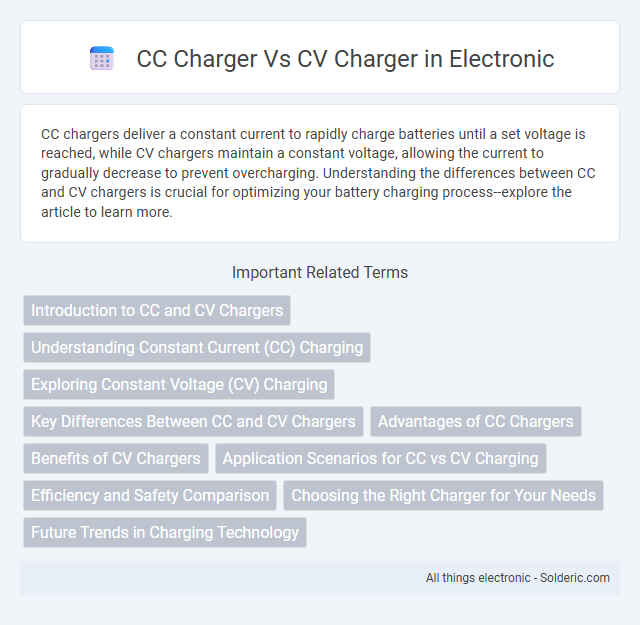 CC Charger Vs CV Charger in Electronic

CC chargers deliver a constant current to rapidly charge batteries until a set voltage is reached, while CV chargers maintain a constant voltage, allowing the current to gradually decrease to prevent overcharging. Understanding the differences between CC and CV chargers is crucial for optimizing your battery charging process--explore the article to learn more.

Important Related Terms

Introduction to CC and CV Chargers

Understanding Constant Current (CC) Charging

Exploring Constant Voltage (CV) Charging

Key Differences Between CC and CV Chargers

Advantages of CC Chargers

Benefits of CV Chargers

Application Scenarios for CC vs CV Charging

Efficiency and Safety Comparison

Choosing the Right Charger for Your Needs

Future Trends in Charging Technology

All things electronic - Solderic.com