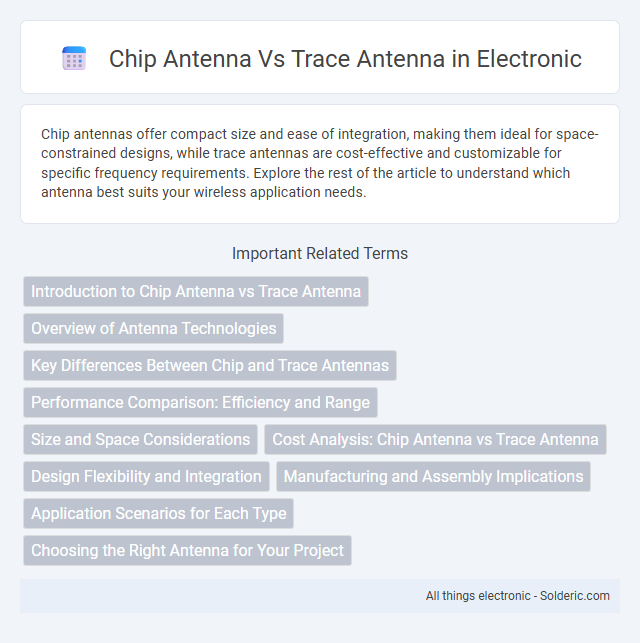 Chip Antenna Vs Trace Antenna in Electronic

Chip antennas offer compact size and ease of integration, making them ideal for space-constrained designs, while trace antennas are cost-effective and customizable for specific frequency requirements. Explore the rest of the article to understand which antenna best suits your wireless application needs.

Important Related Terms

Introduction to Chip Antenna vs Trace Antenna

Overview of Antenna Technologies

Key Differences Between Chip and Trace Antennas

Performance Comparison: Efficiency and Range

Size and Space Considerations

Cost Analysis: Chip Antenna vs Trace Antenna

Design Flexibility and Integration

Manufacturing and Assembly Implications

Application Scenarios for Each Type

Choosing the Right Antenna for Your Project

All things electronic - Solderic.com