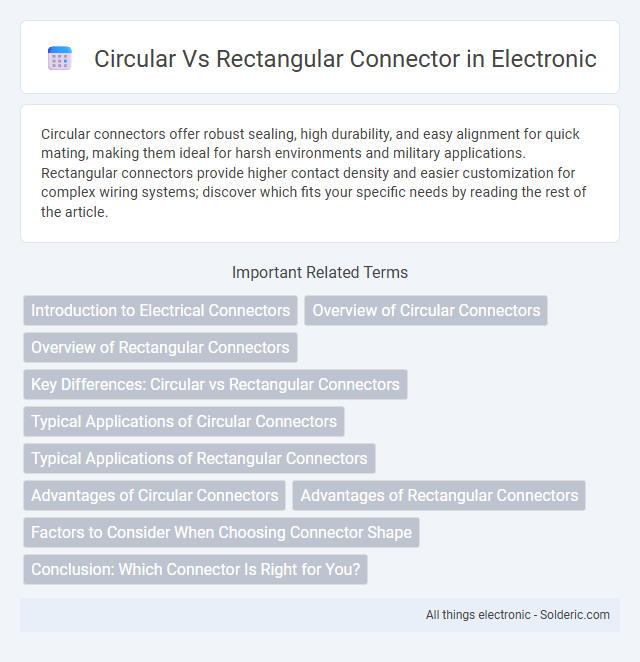 Circular Vs Rectangular Connector in Electronic

Circular connectors offer robust sealing, high durability, and easy alignment for quick mating, making them ideal for harsh environments and military applications. Rectangular connectors provide higher contact density and easier customization for complex wiring systems; discover which fits your specific needs by reading the rest of the article.

Important Related Terms

Introduction to Electrical Connectors

Overview of Circular Connectors

Overview of Rectangular Connectors

Key Differences: Circular vs Rectangular Connectors

Typical Applications of Circular Connectors

Typical Applications of Rectangular Connectors

Advantages of Circular Connectors

Advantages of Rectangular Connectors

Factors to Consider When Choosing Connector Shape

Conclusion: Which Connector Is Right for You?

All things electronic - Solderic.com